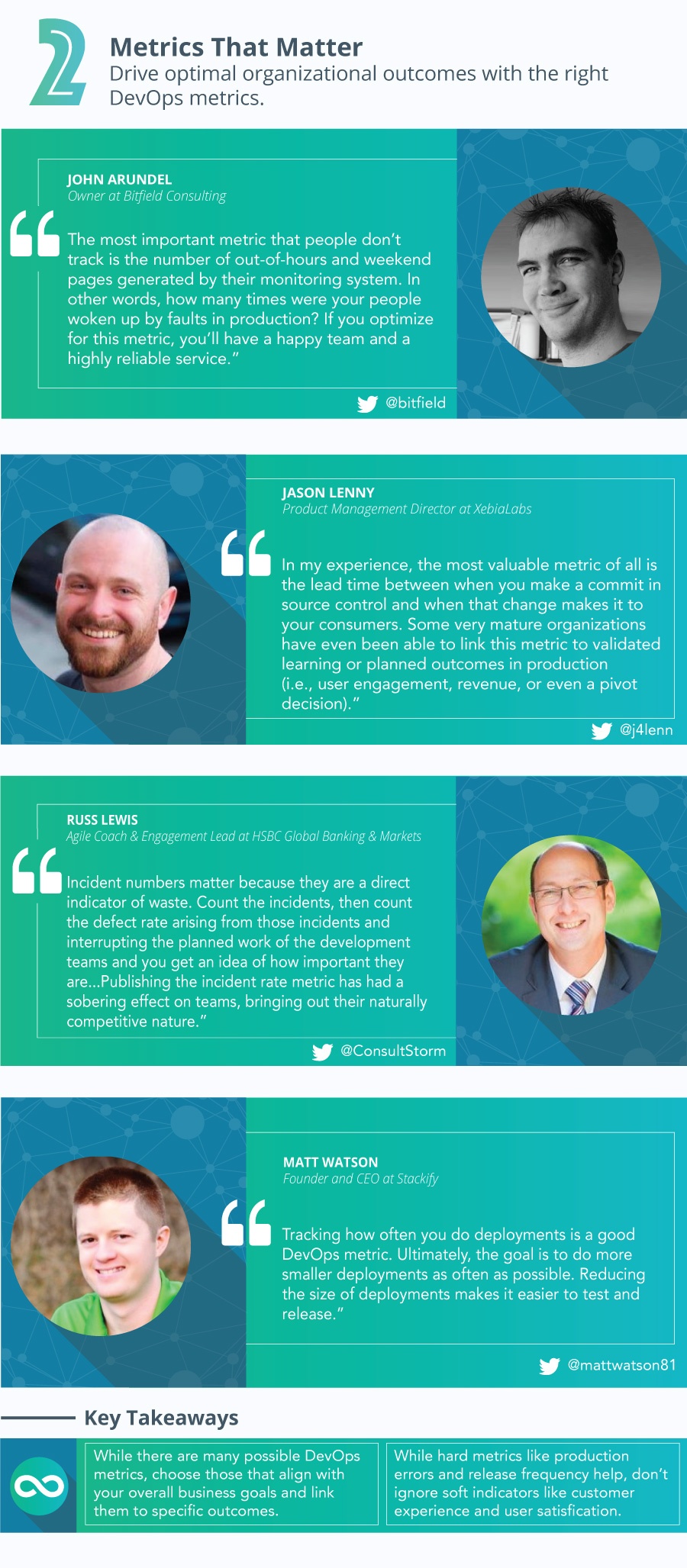 2

Metrics That Matter
Drive optimal organizational outcomes with the right DevOps metrics.

JOHN ARUNDEL
Owner at Bitfield Consulting

“The most important metric that people don’t track is the number of out-of-hours and weekend pages generated by their monitoring system. In other words, how many times were your people woken up by faults in production? If you optimize for this metric, you’ll have a happy team and a highly reliable service.”

@bitfield

JASON LENNY
Product Management Director at XebiaLabs

“In my experience, the most valuable metric of all is the lead time between when you make a commit in source control and when that change makes it to your consumers. Some very mature organizations have even been able to link this metric to validated learning or planned outcomes in production (i.e., user engagement, revenue, or even a pivot decision).”

@j4lenn

RUSS LEWIS
Agile Coach & Engagement Lead at HSBC Global Banking & Markets

“Incident numbers matter because they are a direct indicator of waste. Count the incidents, then count the defect rate arising from those incidents and interrupting the planned work of the development teams and you get an idea of how important they are...Publishing the incident rate metric has had a sobering effect on teams, bringing out their naturally competitive nature.”

@ConsultStorm

MATT WATSON
Founder and CEO at Stackify

“Tracking how often you do deployments is a good DevOps metric. Ultimately, the goal is to do more smaller deployments as often as possible. Reducing the size of deployments makes it easier to test and release.”

@mattwatson81

Key Takeaways

While there are many possible DevOps metrics, choose those that align with your overall business goals and link them to specific outcomes.

While hard metrics like production errors and release frequency help, don’t ignore soft indicators like customer experience and user satisfication.